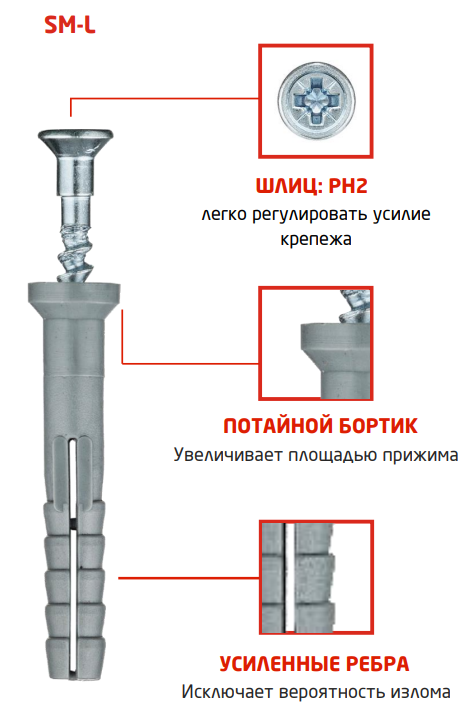 SM-L

ШЛИЦ: PH2
легко регулировать усилие крепежа

ПОТАЙНОЙ БОРТИК
Увеличивает площадью прижима

УСИЛЕННЫЕ РЕБРА
Исключает вероятность излома