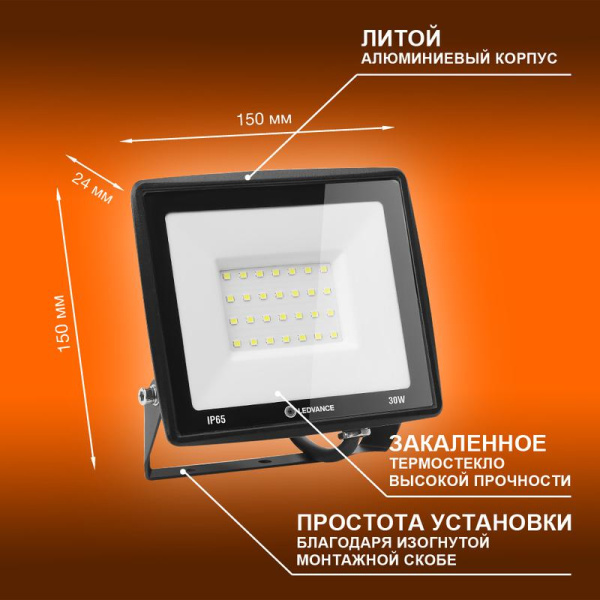 ЛИТОЙ
АЛЮМИНИЕВЫЙ КОРПУС

150 мм

24 мм

150 мм

IP65

LEDVANCE

30W

ЗАКАЛЕННОЕ
ТЕРМОСТЕКЛО
ВЫСОКОЙ ПРОЧНОСТИ

ПРОСТОТА УСТАНОВКИ
БЛАГОДАРЯ ИЗОГНУТОЙ
МОНТАЖНОЙ СКОБЕ